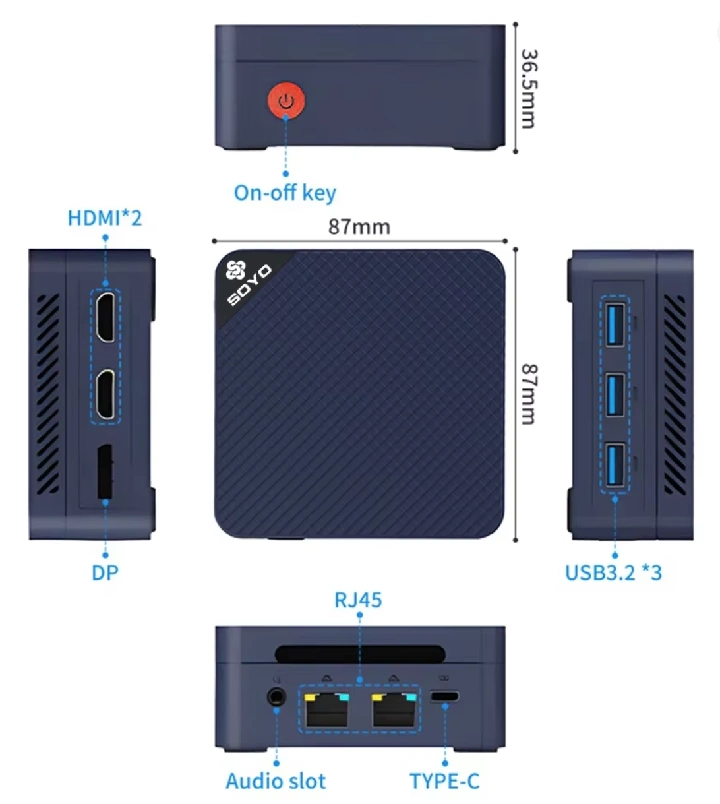 36.5mm

On-off key

HDMI*2

87mm

SOYO

87mm

DP

USB3.2 *3

RJ45

Audio slot

TYPE-C