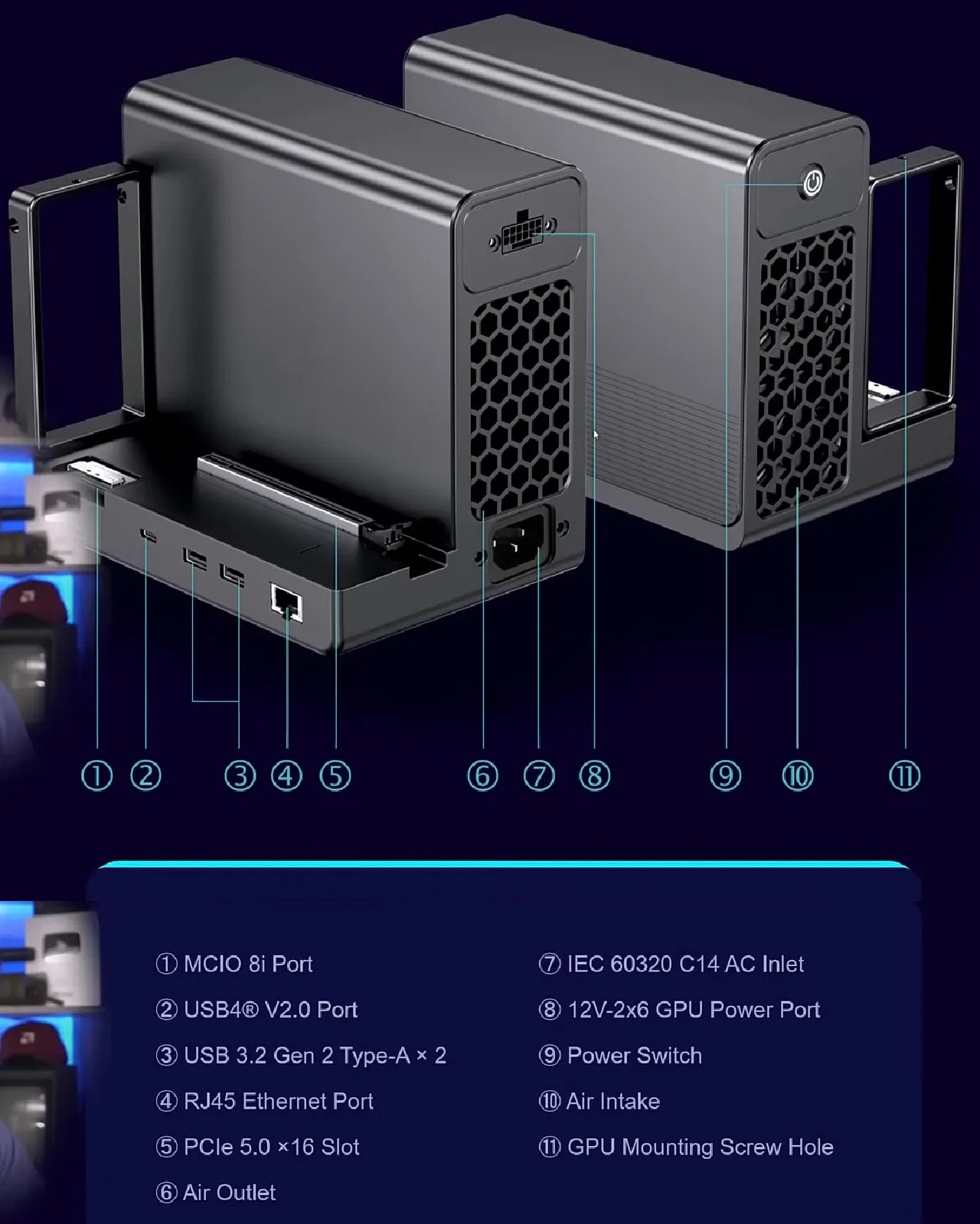 ① ② ③ ④ ⑤ ⑥ ⑦ ⑧ ⑨ ⑩ ⑪

① MCIO 8i Port

② USB4® V2.0 Port

③ USB 3.2 Gen 2 Type-A × 2

④ RJ45 Ethernet Port

⑤ PCIe 5.0 ×16 Slot

⑥ Air Outlet

⑦ IEC 60320 C14 AC Inlet

⑧ 12V-2x6 GPU Power Port

⑨ Power Switch

⑩ Air Intake

⑪ GPU Mounting Screw Hole