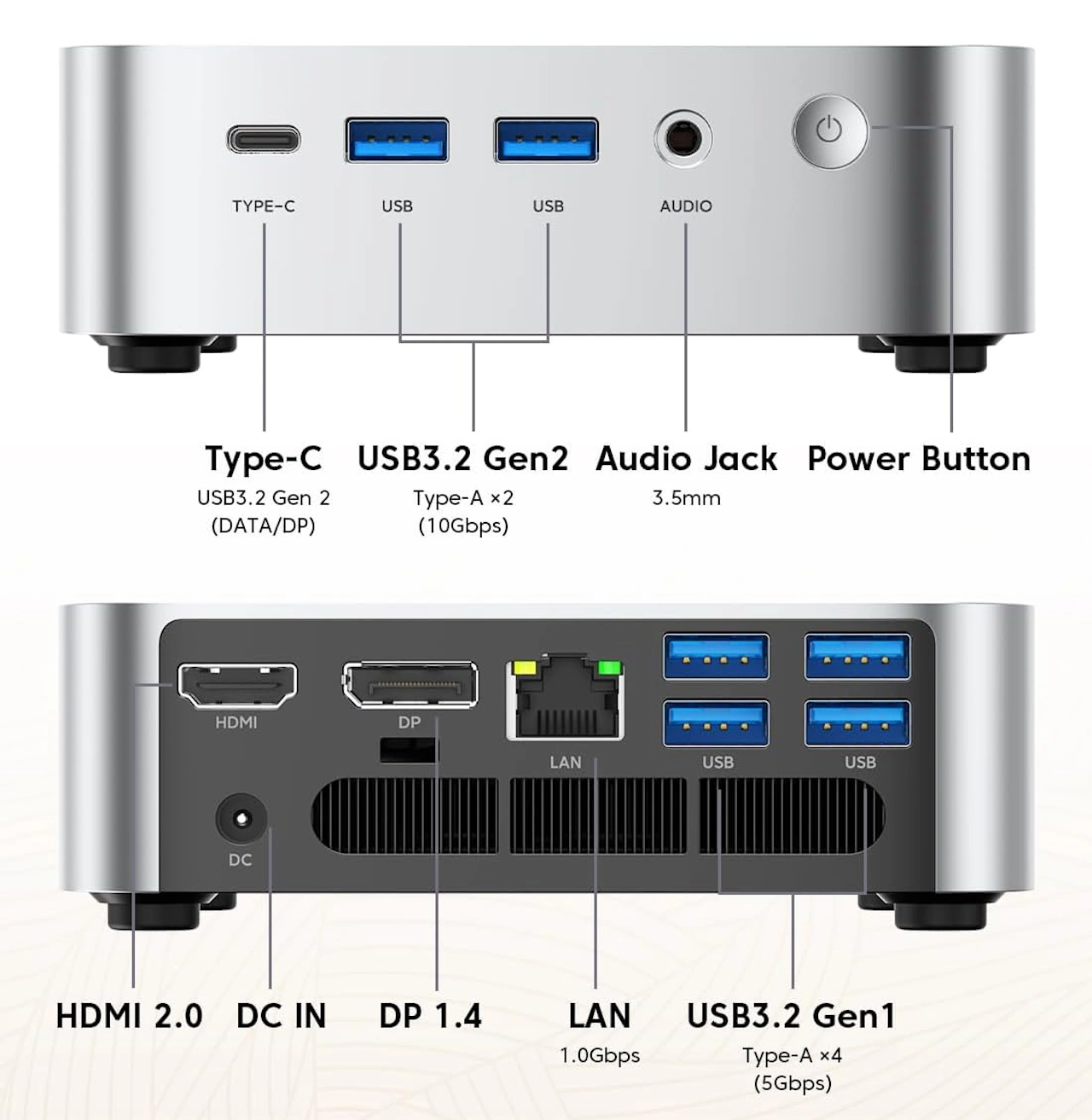 TYPE-C USB USB AUDIO

Type-C
USB3.2 Gen 2
(DATA/DP)

USB3.2 Gen2
Type-A ×2
(10Gbps)

Audio Jack
3.5mm

Power Button

HDMI DP LAN USB USB

DC

HDMI 2.0

DC IN

DP 1.4

LAN
1.0Gbps

USB3.2 Gen1
Type-A ×4
(5Gbps)