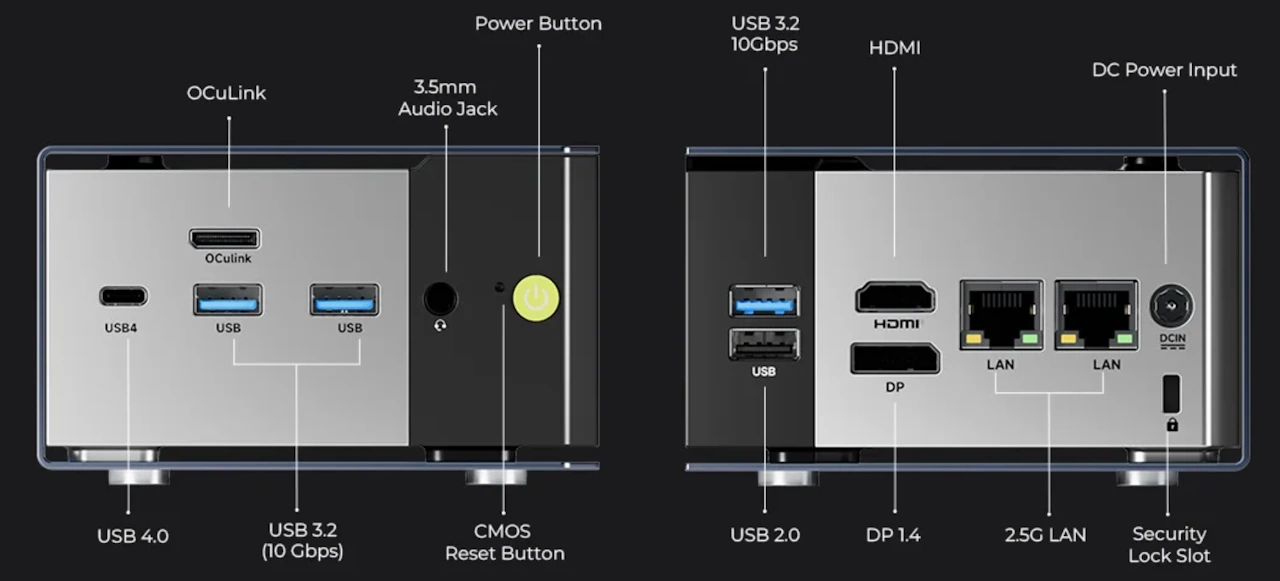 Power Button

OCuLink

3.5mm
Audio Jack

OCulink

USB4

USB

USB

USB 4.0

USB 3.2
(10 Gbps)

CMOS
Reset Button

USB 3.2
10Gbps

HDMI

DC Power Input

USB

HDMI

DP

LAN

LAN

DCIN

USB 2.0

DP 1.4

2.5G LAN

Security
Lock Slot