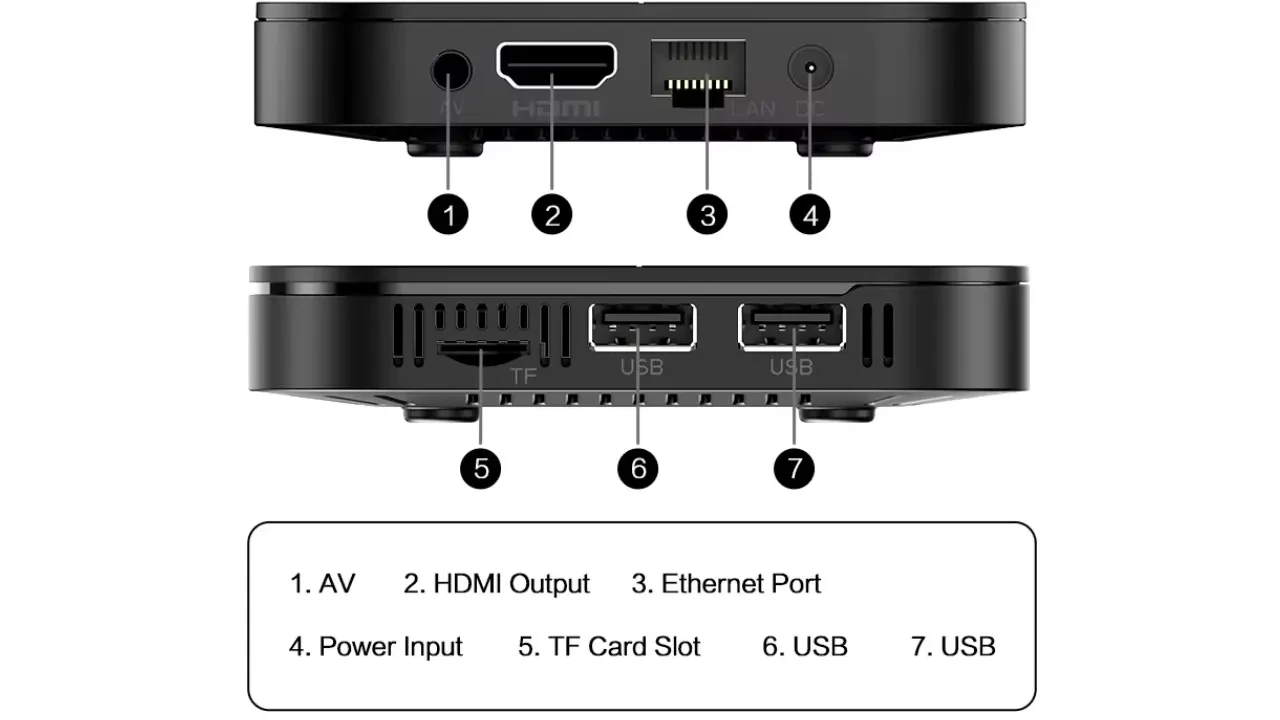 AV HDMI LAN DC

1 2 3 4

TF USB USB

5 6 7

1. AV 2. HDMI Output 3. Ethernet Port

4. Power Input 5. TF Card Slot 6. USB 7. USB