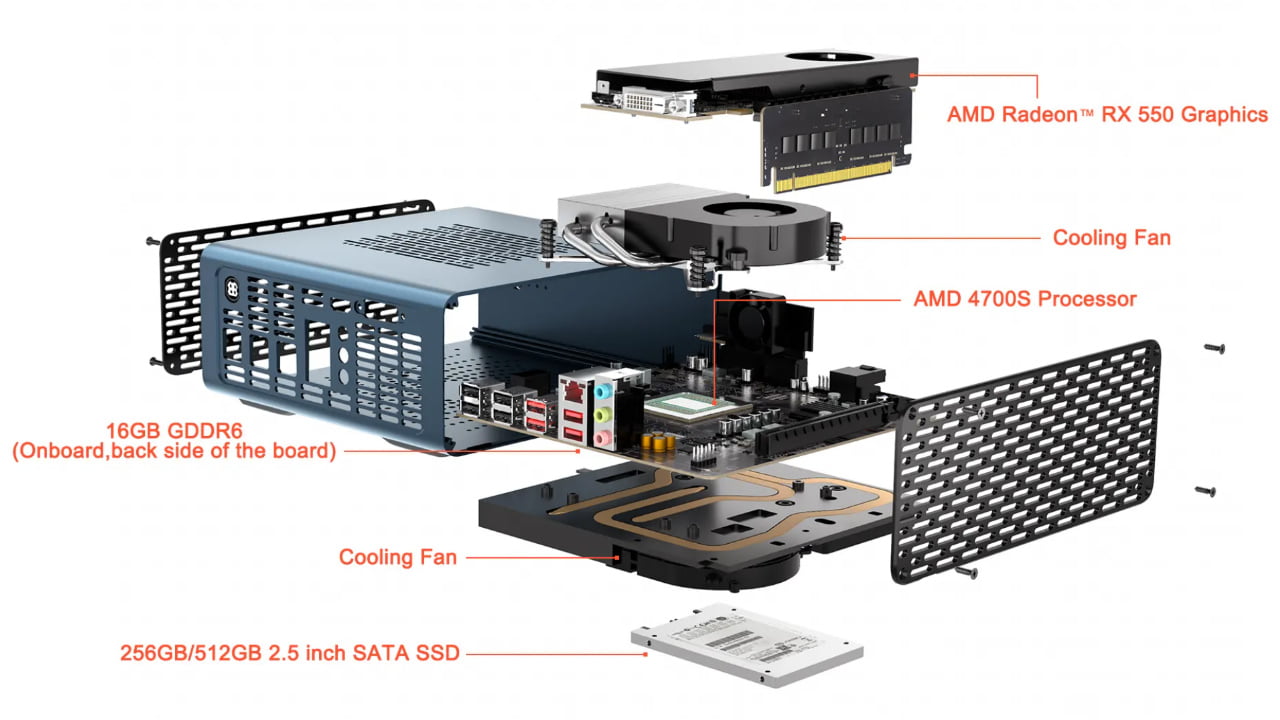 AMD Radeon™ RX 550 Graphics

Cooling Fan

AMD 4700S Processor

16GB GDDR6
(Onboard,back side of the board)

Cooling Fan

256GB/512GB 2.5 inch SATA SSD